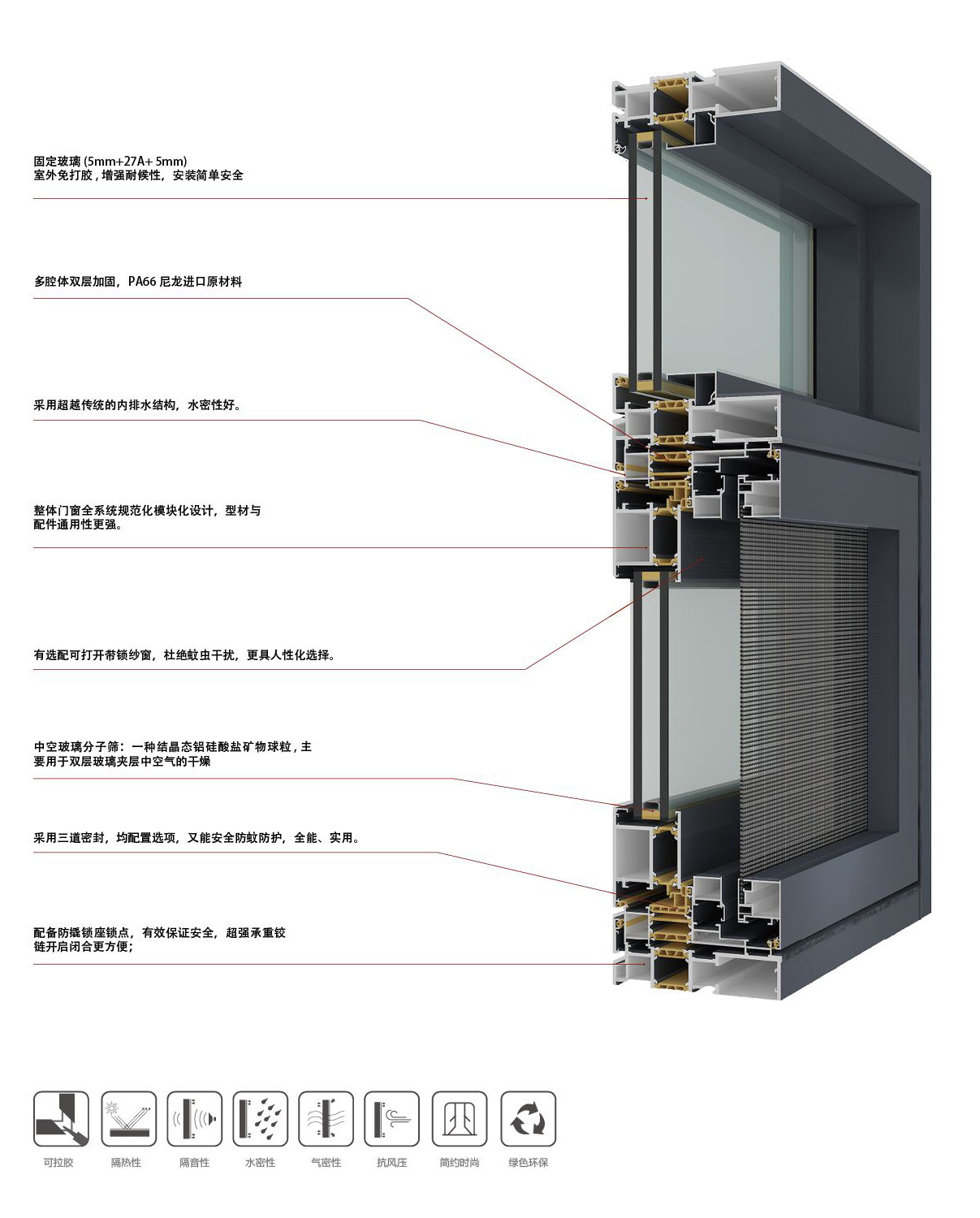 固定玻璃 (5mm+27A+ 5mm)
室外免打胶，增强耐候性，安装简单安全

多腔体双层加固，PA66 尼龙进口原材料

采用超越传统的内排水结构，水密性好。

整体门窗全系统规范化模块化设计，型材与配件通用性更强。

有选配可打开带锁纱窗，杜绝蚊虫干扰，更具人性化选择。

中空玻璃分子筛：一种结晶态铝硅酸盐矿物球粒，主要用于双层玻璃夹层中空气的干燥

采用三道密封，均配置选项，又能安全防蚊防护，全能、实用。

配备防撬锁座锁点，有效保证安全，超强承重铰链开启闭合更方便；

可拉胶
隔热性
隔音性
水密性
气密性
抗风压
简约时尚
绿色环保