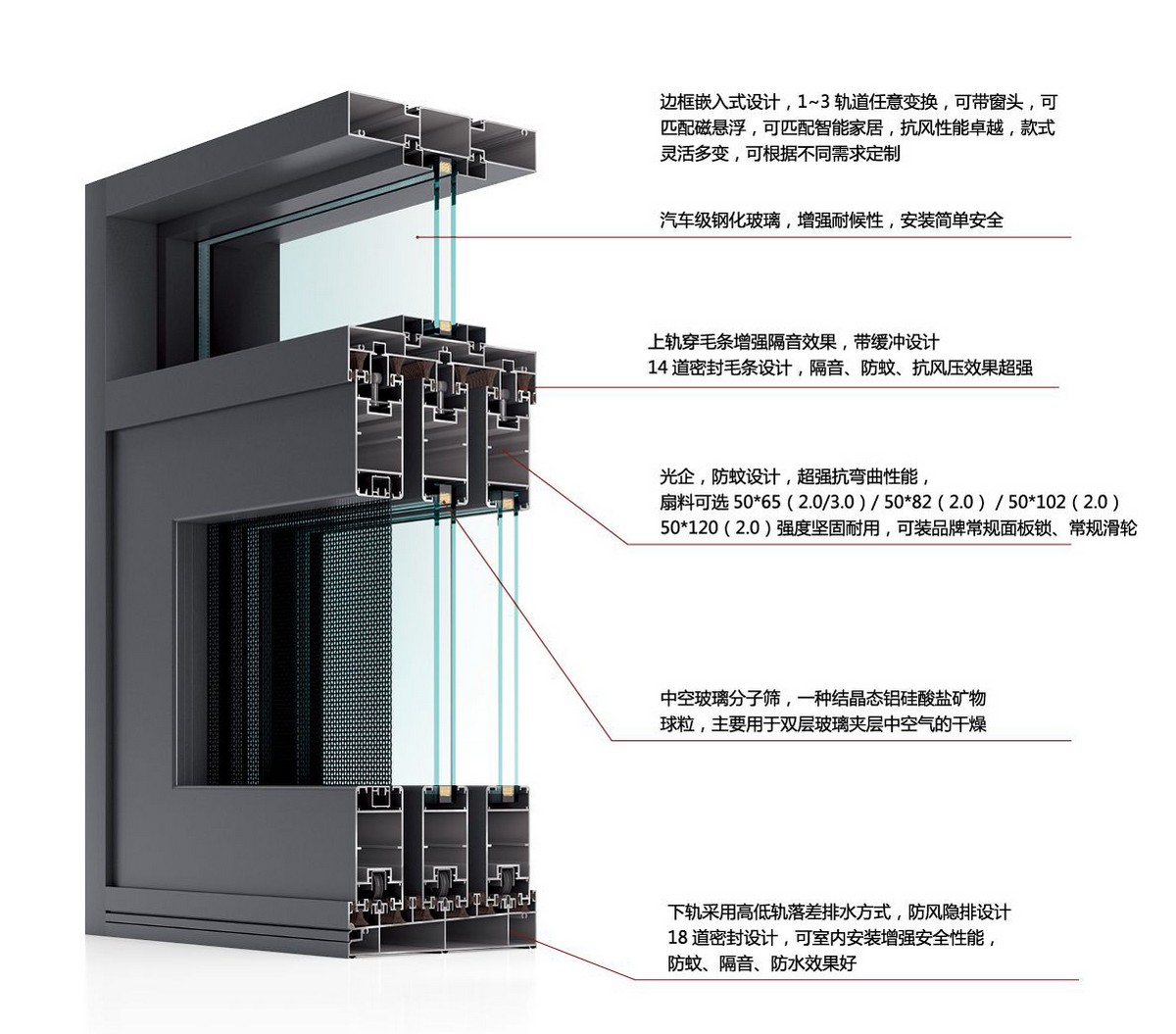 边框嵌入式设计，1~3 轨道任意变换，可带窗头，可匹配磁悬浮，可匹配智能家居，抗风性能卓越，款式灵活多变，可根据不同需求定制

汽车级钢化玻璃，增强耐候性，安装简单安全

上轨穿毛条增强隔音效果，带缓冲设计
14 道密封毛条设计，隔音、防蚊、抗风压效果超强

光企，防蚊设计，超强抗弯曲性能，
扇料可选 50*65（2.0/3.0）/ 50*82（2.0）/ 50*102（2.0）
50*120（2.0）强度坚固耐用，可装品牌常规面板锁、常规滑轮

中空玻璃分子筛，一种结晶态铝硅酸盐矿物球粒，主要用于双层玻璃夹层中空气的干燥

下轨采用高低轨落差排水方式，防风隐排设计
18 道密封设计，可室内安装增强安全性能，
防蚊、隔音、防水效果好