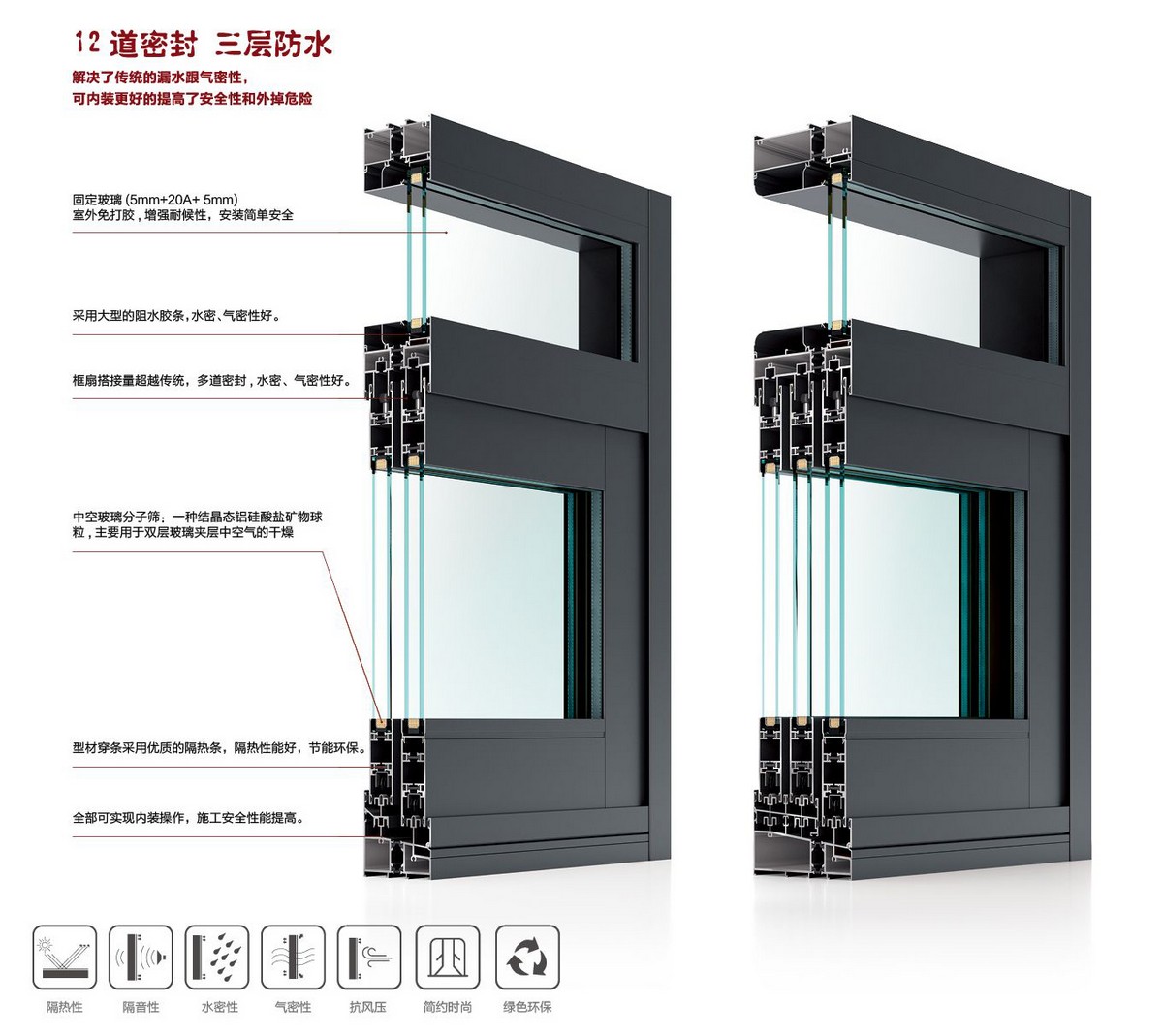 12 道密封 三层防水

解决了传统的漏水跟气密性，
可内装更好的提高了安全性和外掉危险

固定玻璃 (5mm+20A+ 5mm)
室外免打胶，增强耐候性，安装简单安全

采用大型的阻水胶条，水密、气密性好。

框扇搭接量超越传统，多道密封，水密、气密性好。

中空玻璃分子筛：一种结晶态铝硅酸盐矿物球粒，主要用于双层玻璃夹层中空气的干燥

型材穿条采用优质的隔热条，隔热性能好，节能环保。

全部可实现内装操作，施工安全性能提高。

隔热性

隔音性

水密性

气密性

抗风压

简约时尚

绿色环保