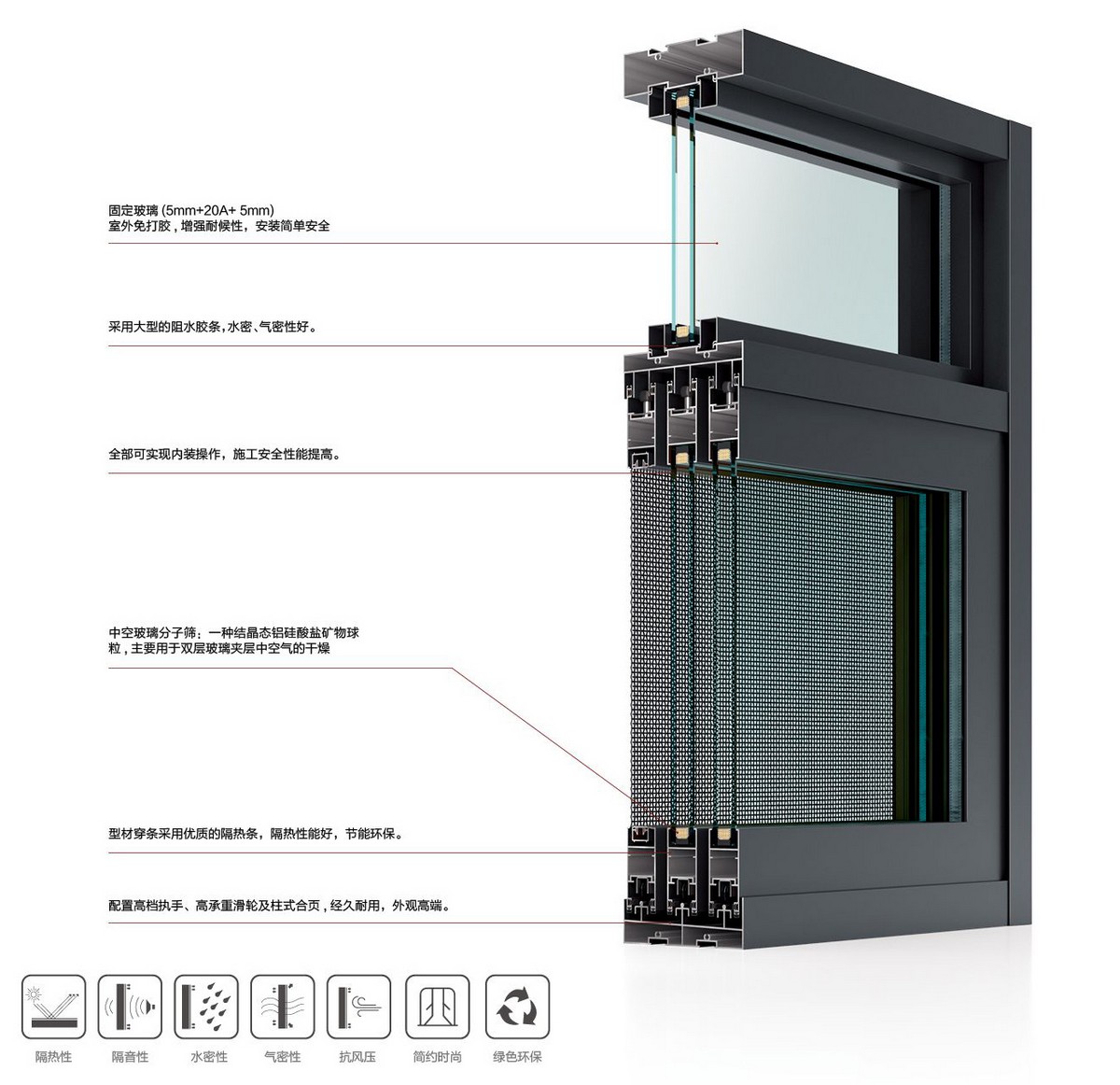 固定玻璃 (5mm+20A+ 5mm)
室外免打胶，增强耐候性，安装简单安全

采用大型的阻水胶条，水密、气密性好。

全部可实现内装操作，施工安全性能提高。

中空玻璃分子筛：一种结晶态铝硅酸盐矿物球粒，主要用于双层玻璃夹层中空气的干燥

型材穿条采用优质的隔热条，隔热性能好，节能环保。

配置高档执手、高承重滑轮及柱式合页，经久耐用，外观高端。

隔热性 隔音性 水密性 气密性 抗风压 简约时尚 绿色环保