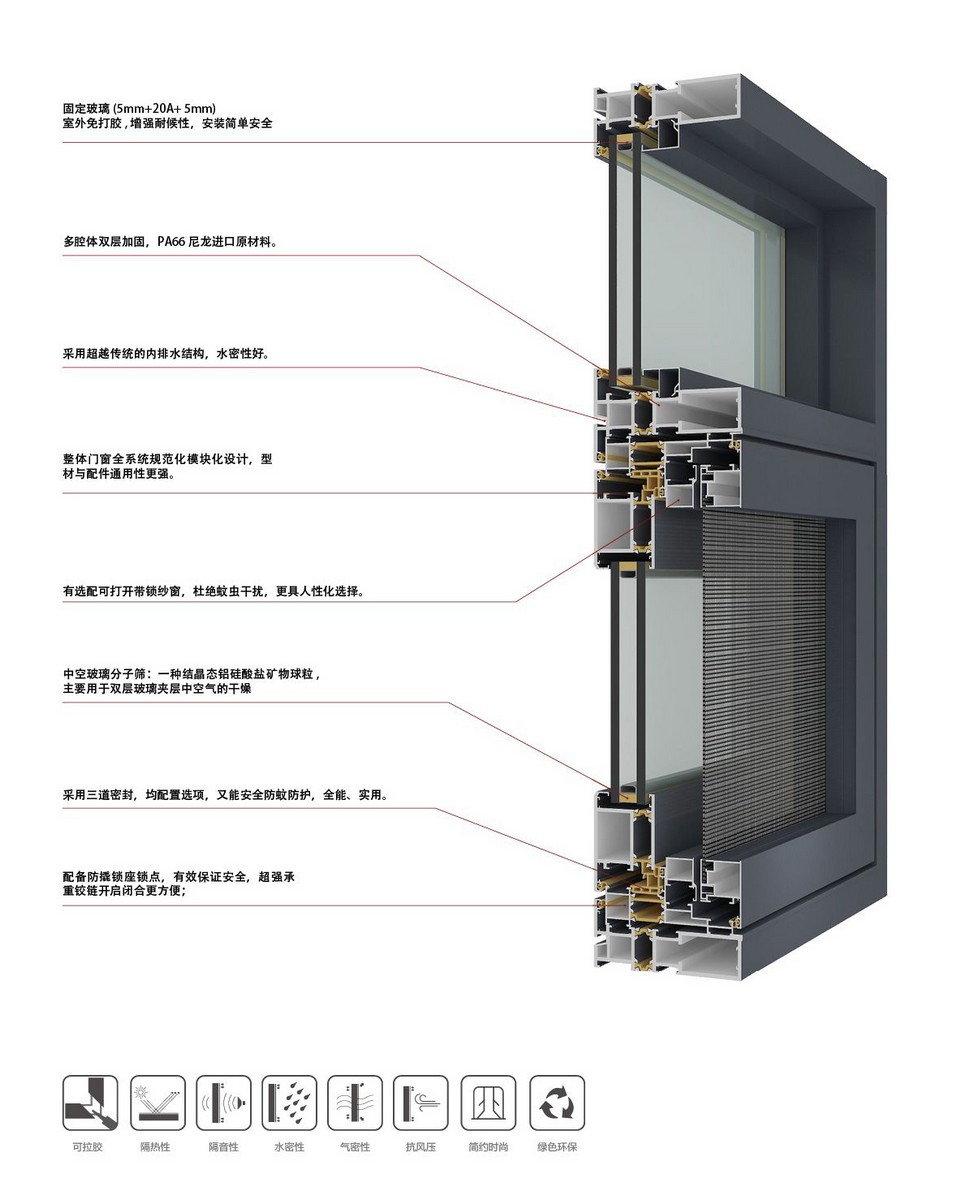 固定玻璃 (5mm+20A+ 5mm)
室外免打胶，增强耐候性，安装简单安全

多腔体双层加固，PA66 尼龙进口原材料。

采用超越传统的内排水结构，水密性好。

整体门窗全系统规范化模块化设计，型材与配件通用性更强。

有选配可打开带锁纱窗，杜绝蚊虫干扰，更具人性化选择。

中空玻璃分子筛：一种结晶态铝硅酸盐矿物球粒，
主要用于双层玻璃夹层中空气的干燥

采用三道密封，均配置选项，又能安全防蚊防护，全能、实用。

配备防撬锁座锁点，有效保证安全，超强承重铰链开启闭合更方便；

可拉胶 隔热性 隔音性 水密性 气密性 抗风压 简约时尚 绿色环保